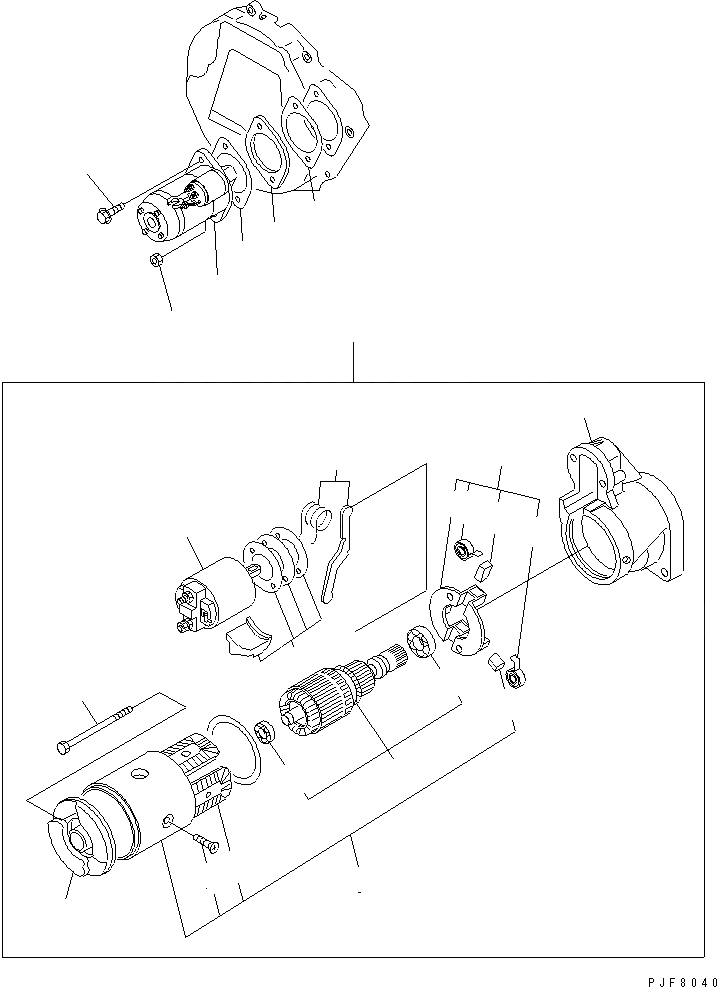 PJF8040