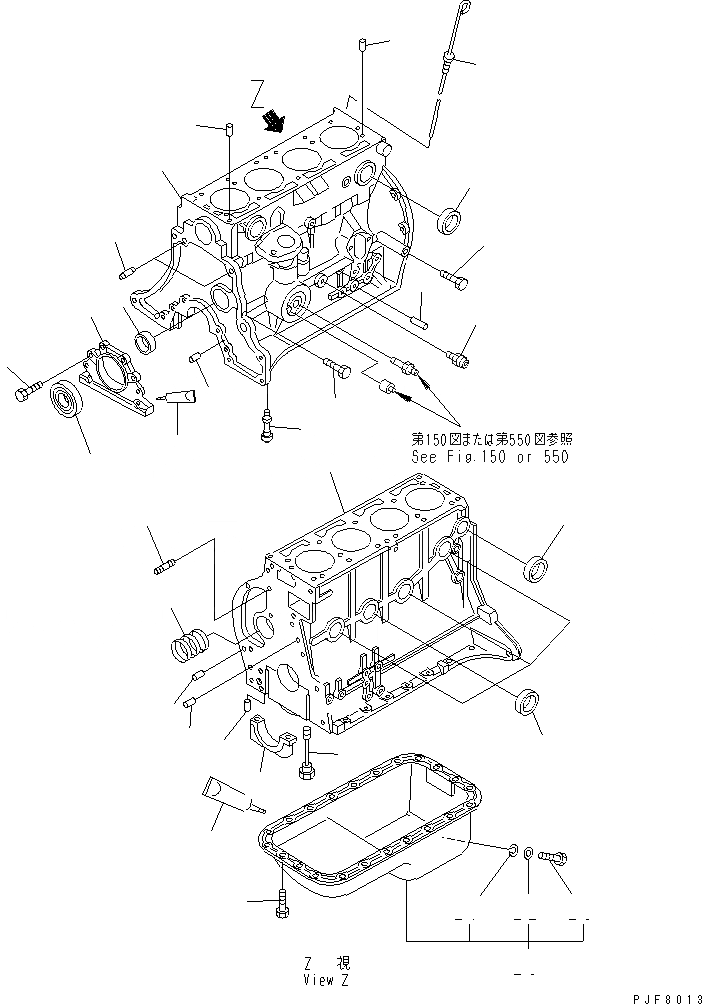 Z

第150図または第550図参照
See Fig.150 or 550

Z 視
View Z

PJF8013