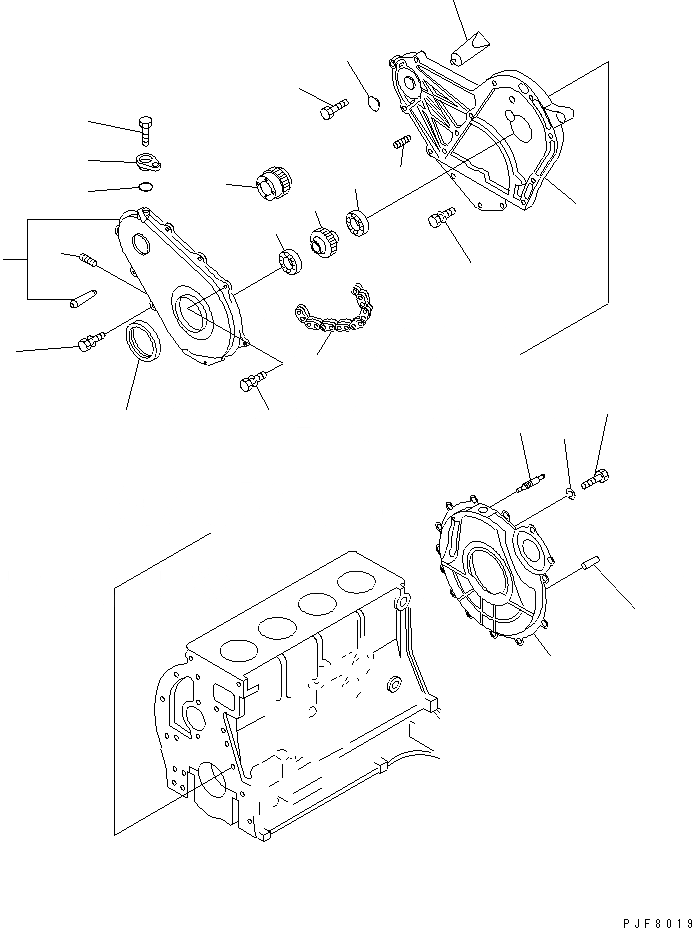 PJF8019