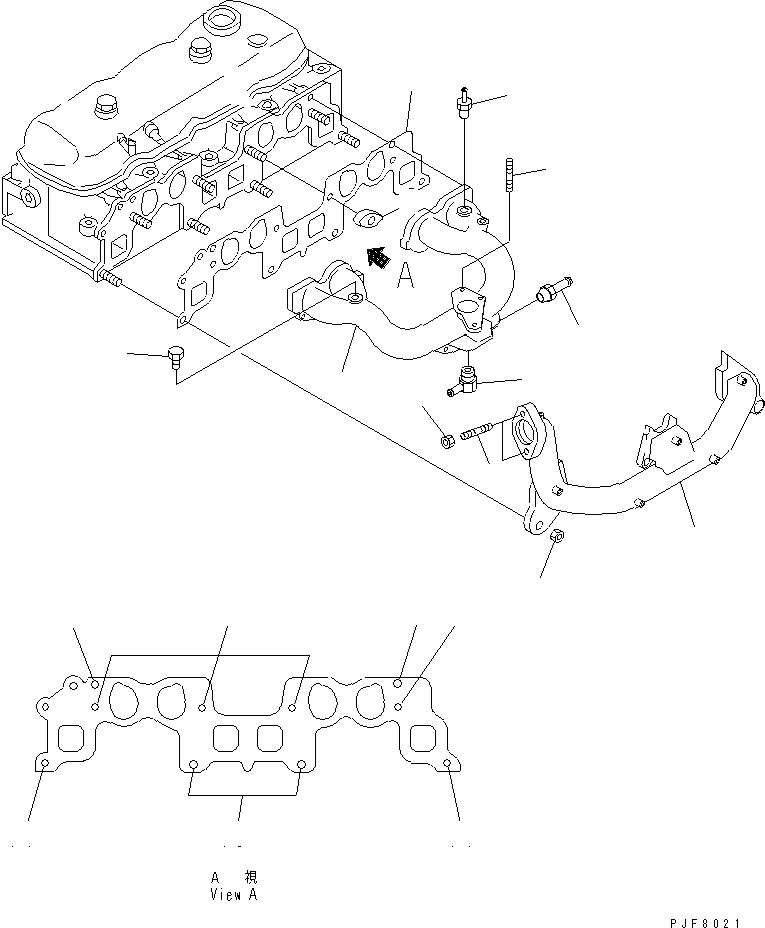 A

A 視
View A

PJF8021