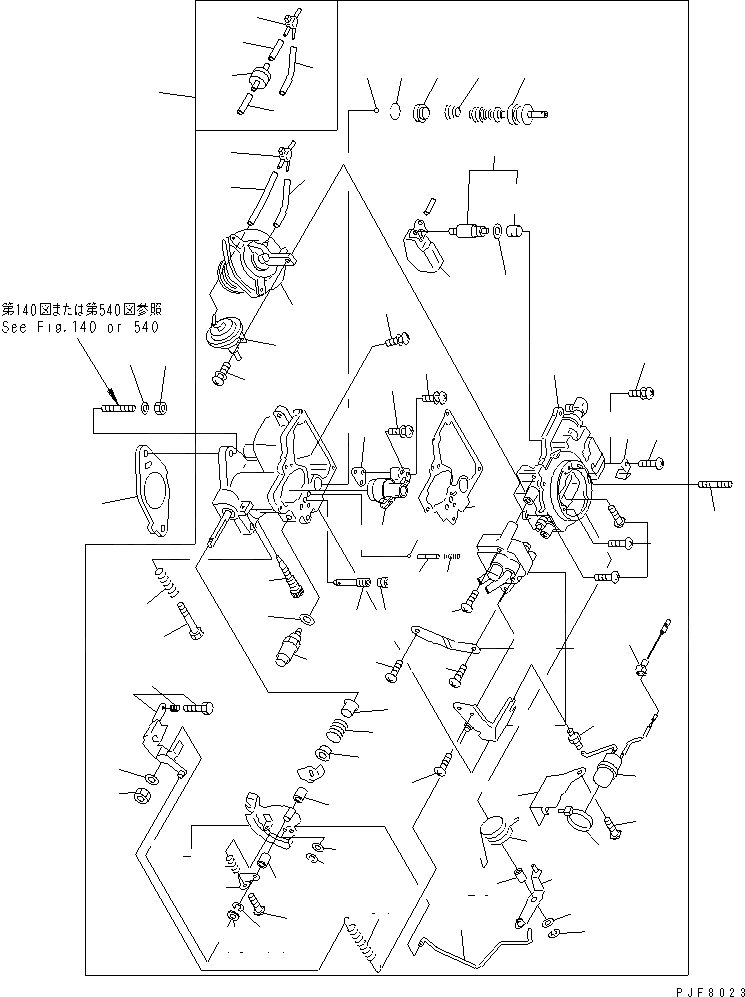 第140図または第540図参照
See Fig.140 or 540

PJF8023