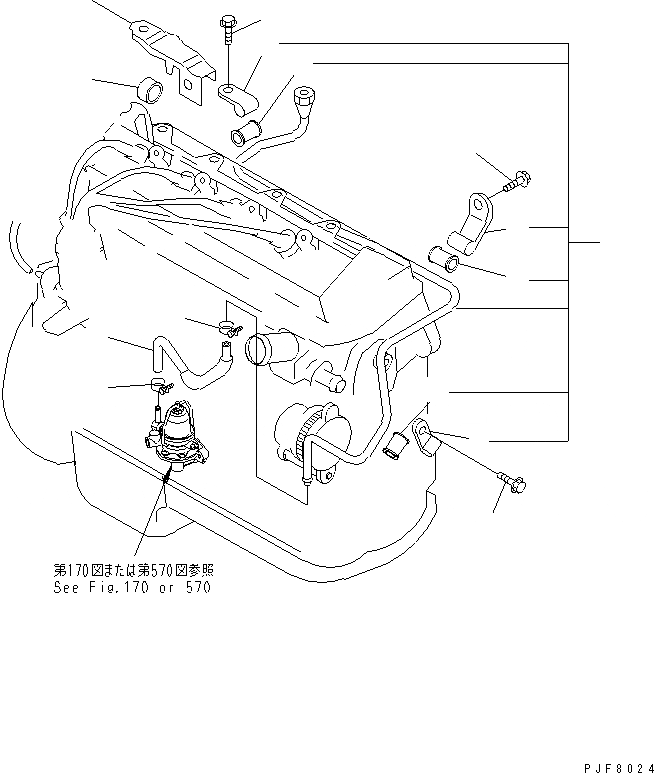 第170図または第570図参照
See Fig.170 or 570

PJF8024