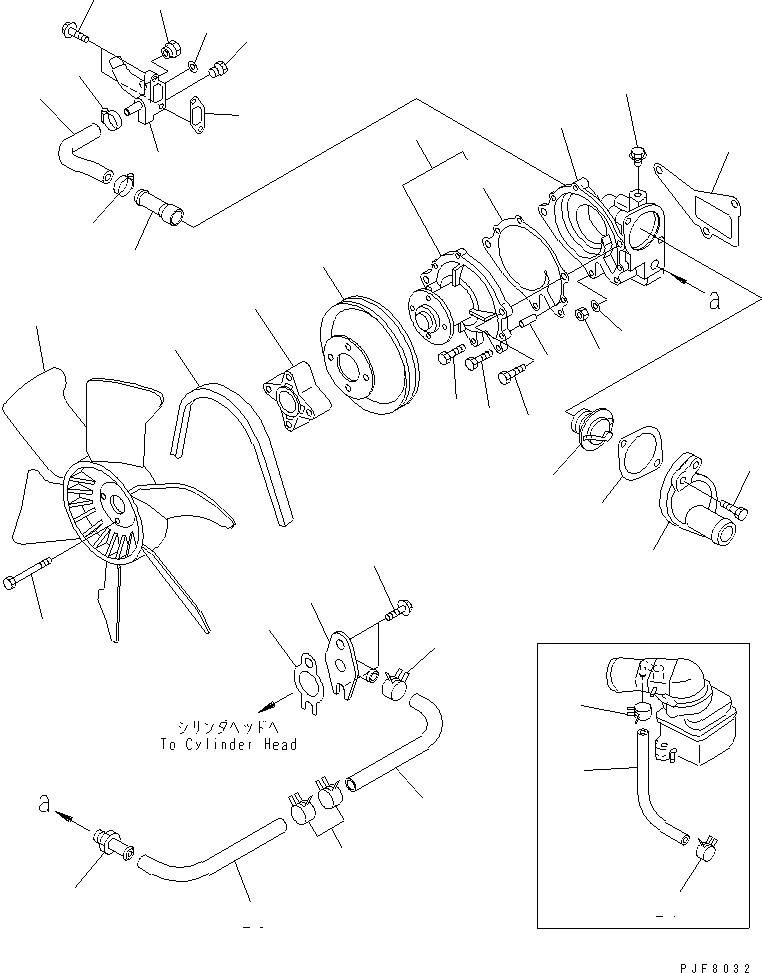 a

シリンダヘッドへ
To Cylinder Head

a

PJF8032