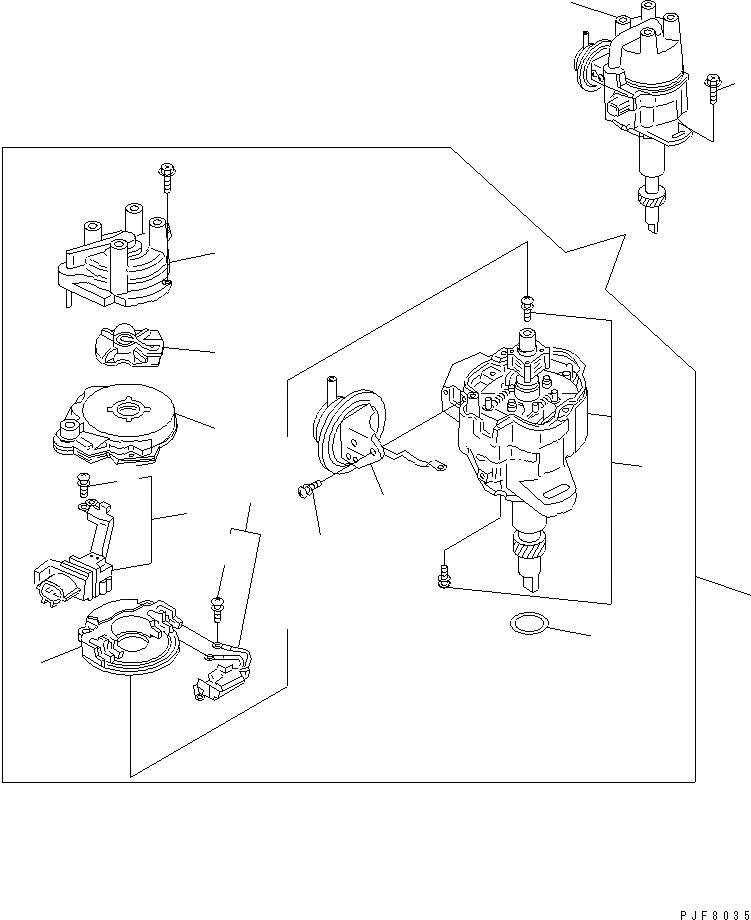 PJF8035