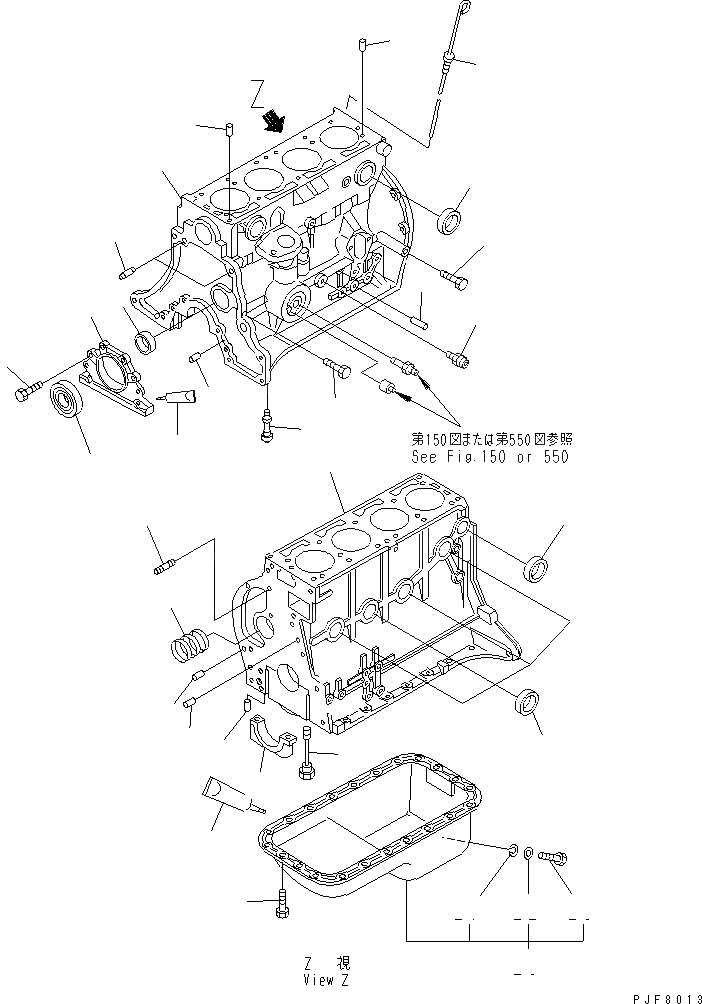 Z

第150図または第550図参照
See Fig.150 or 550

Z 視
View Z

PJF8013