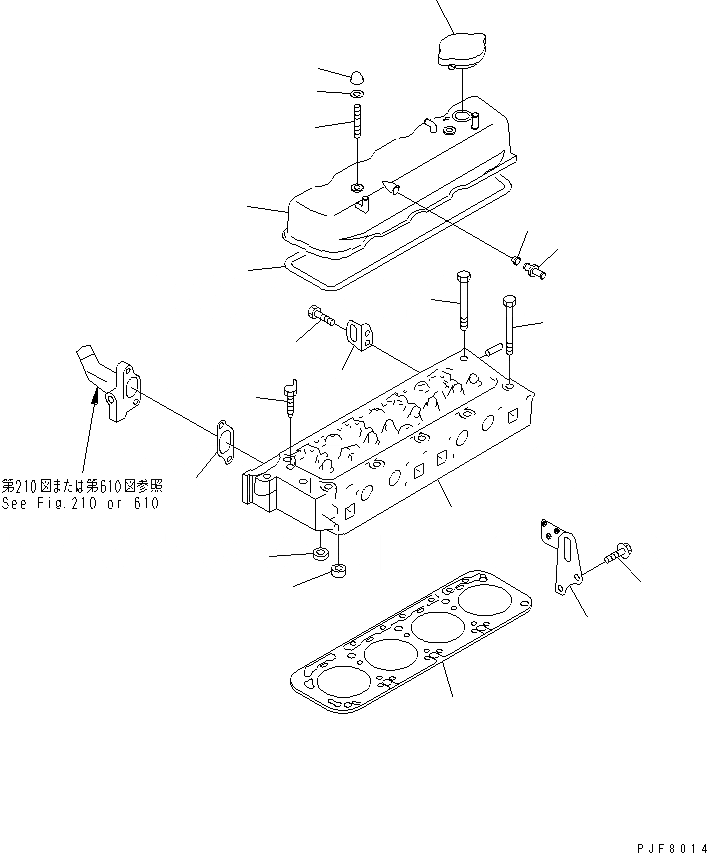 第210図または第610図参照
See Fig.210 or 610

PJF8014