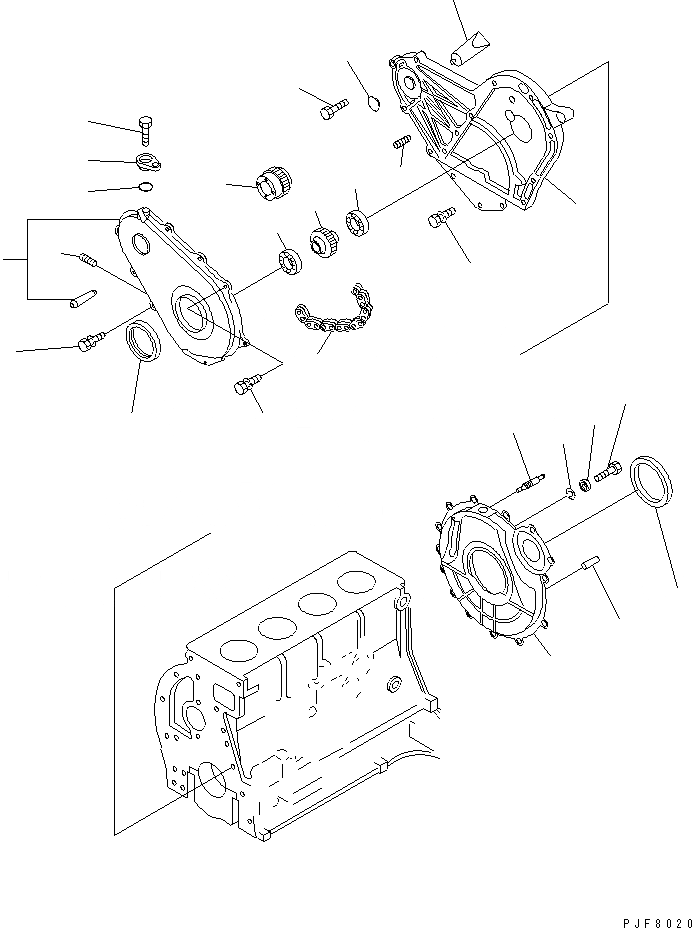 PJF8020