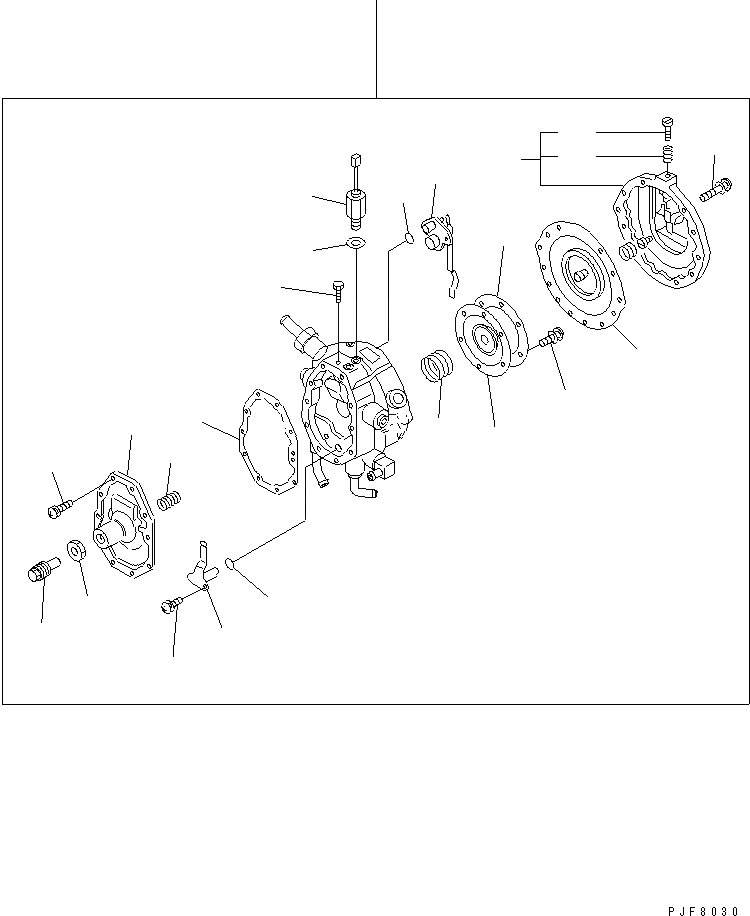 PJF8030