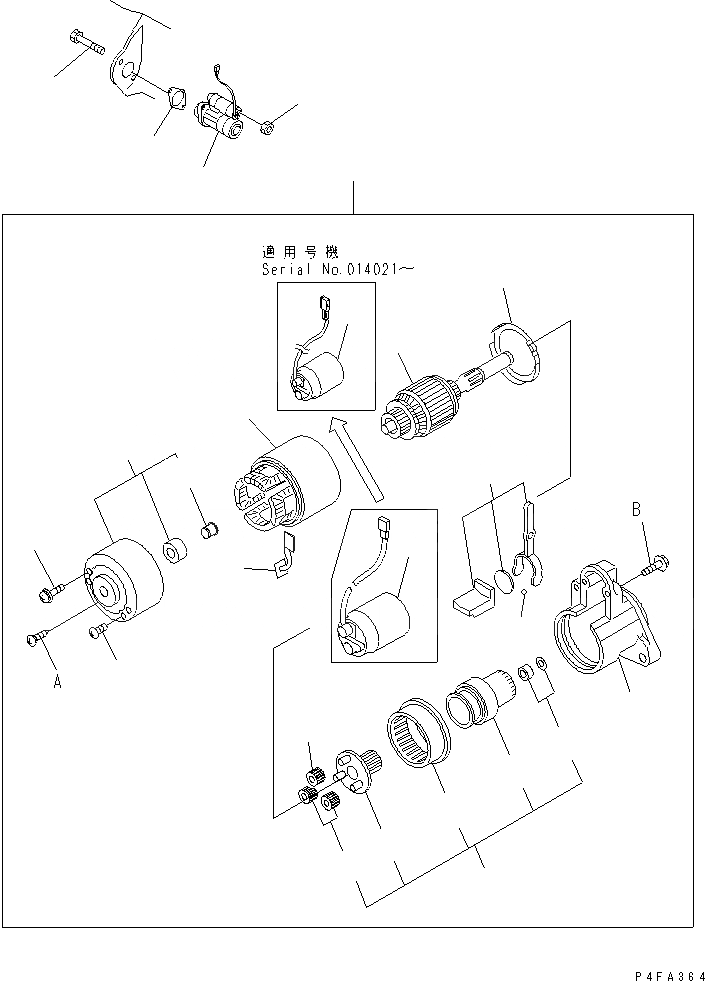 適用号機
Serial No.014021～

B

A

P4FA364