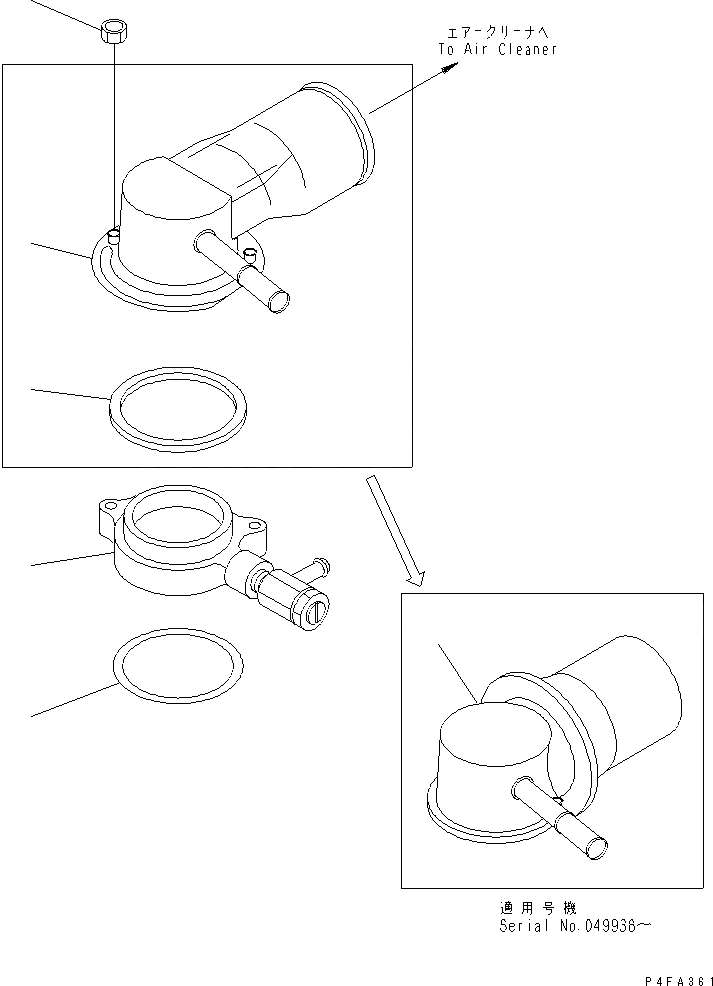 エアークリーナへ
To Air Cleaner

適用号機
Serial No.049938～

P4FA361