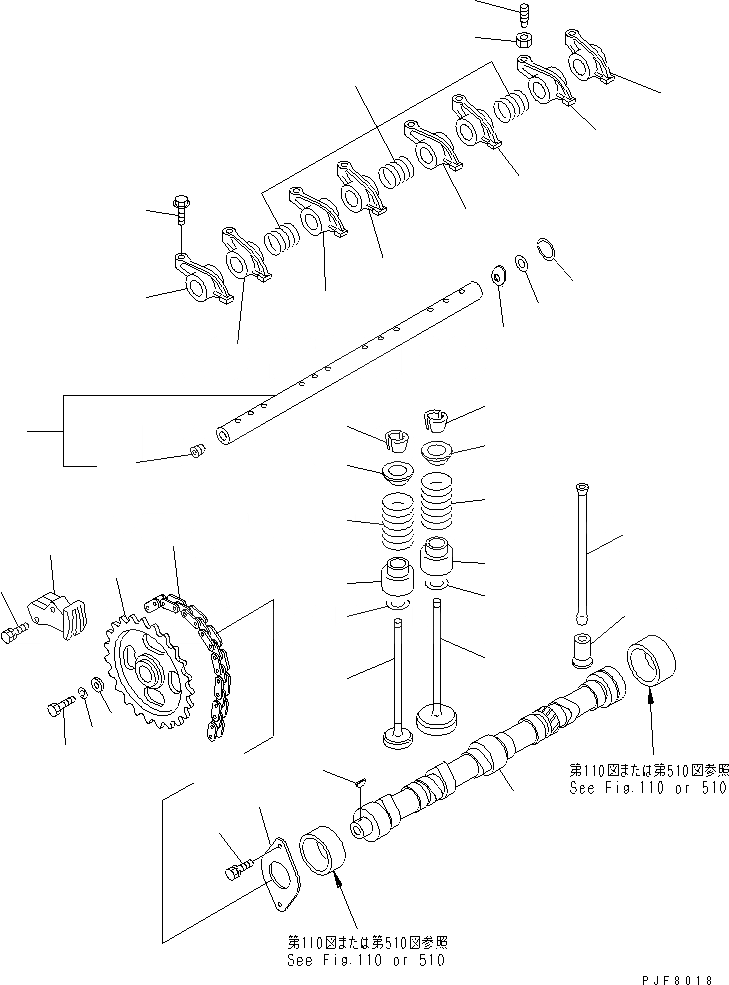 第110図または第510図参照
See Fig.110 or 510

第110図または第510図参照
See Fig.110 or 510

PJF8018