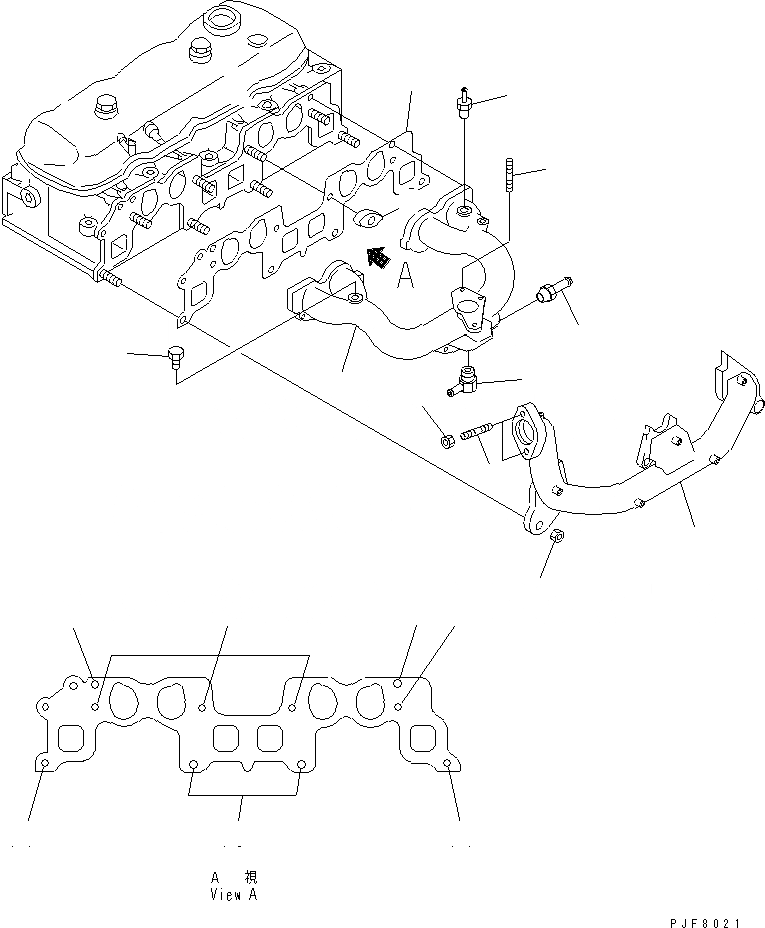 A

A 視
View A

PJF8021