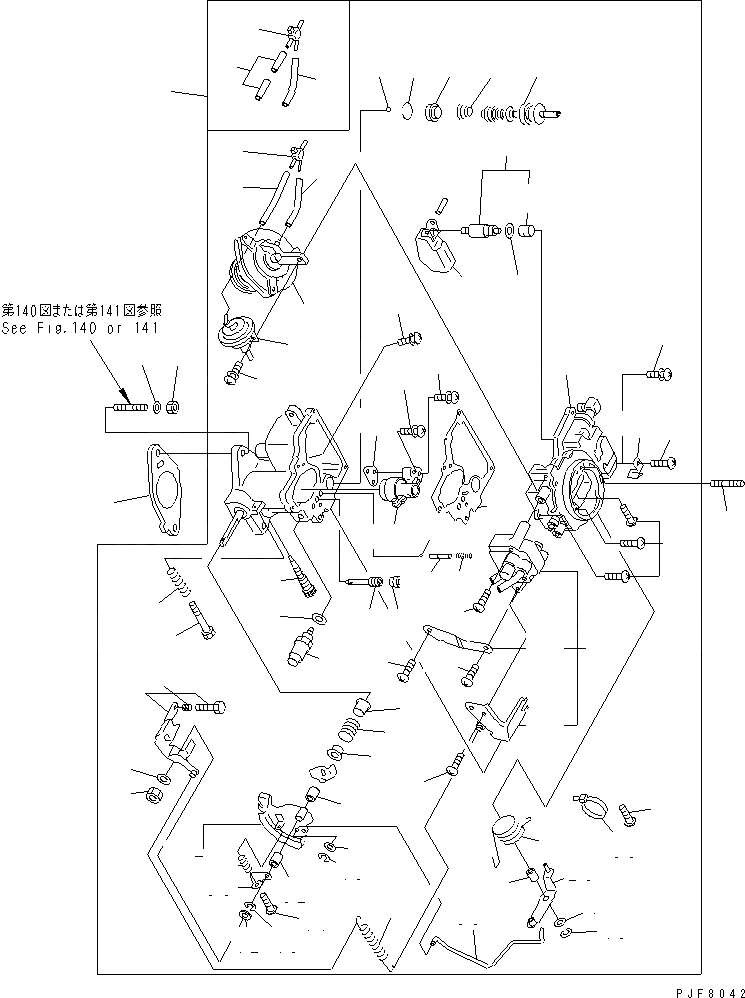 第140図または第141図参照
See Fig.140 or 141

PJF8042