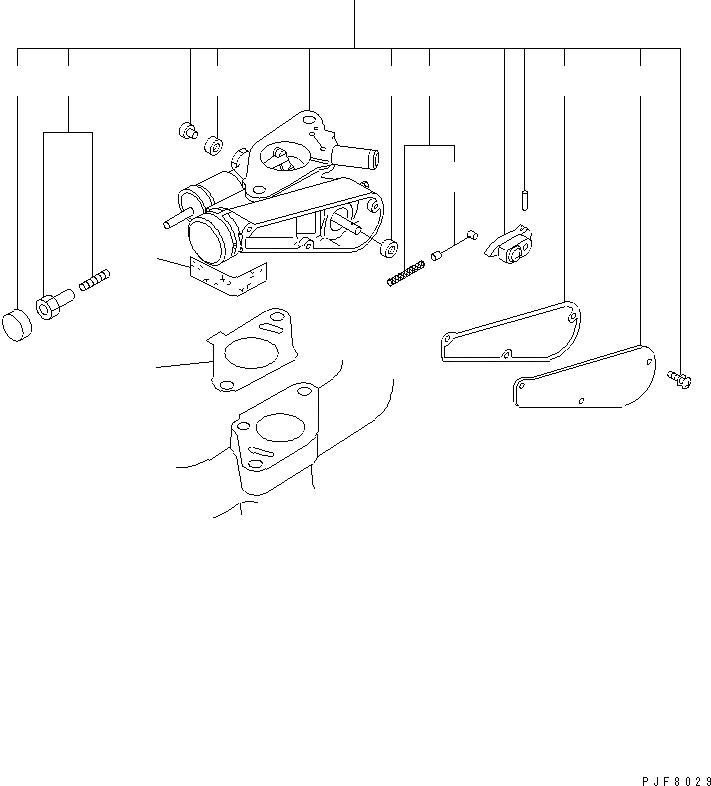 PJF8029