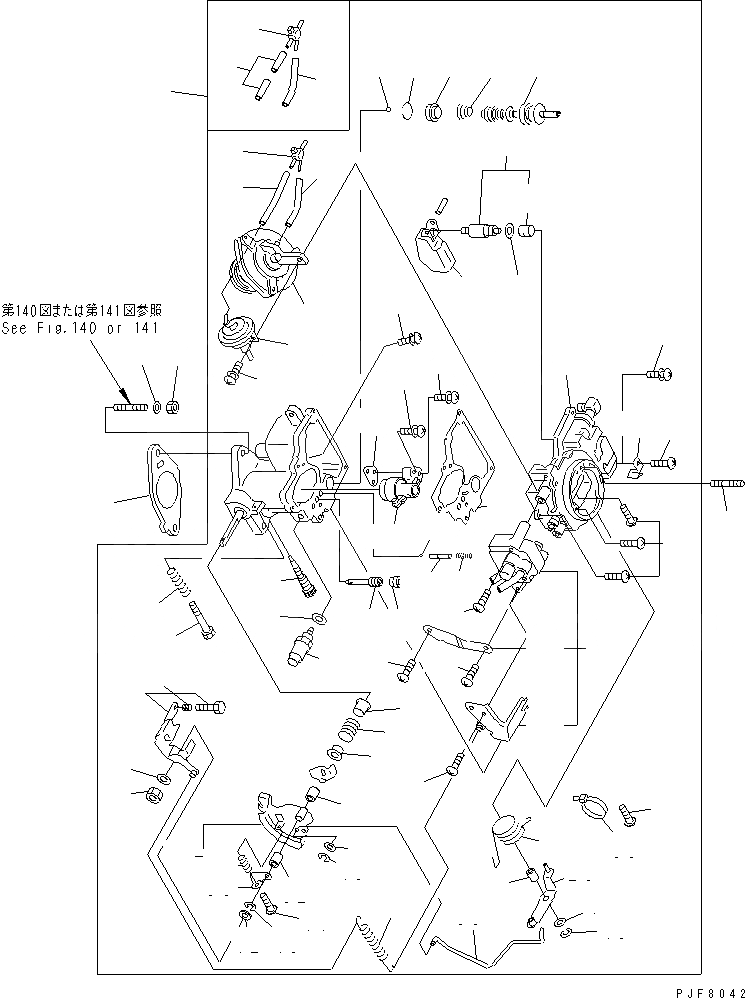 第140図または第141図参照
See Fig.140 or 141

PJF8042