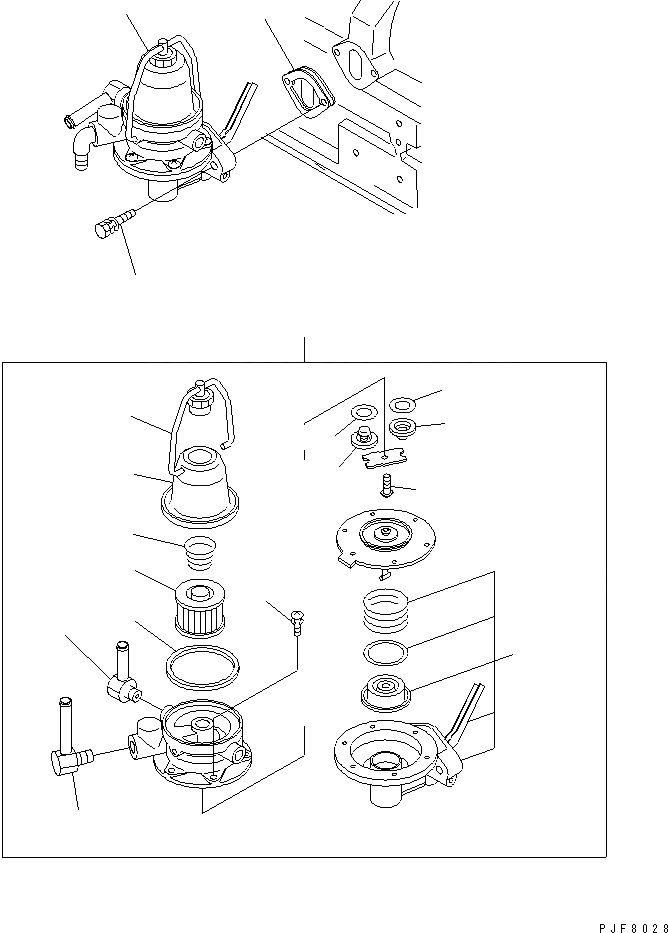 PJF8028