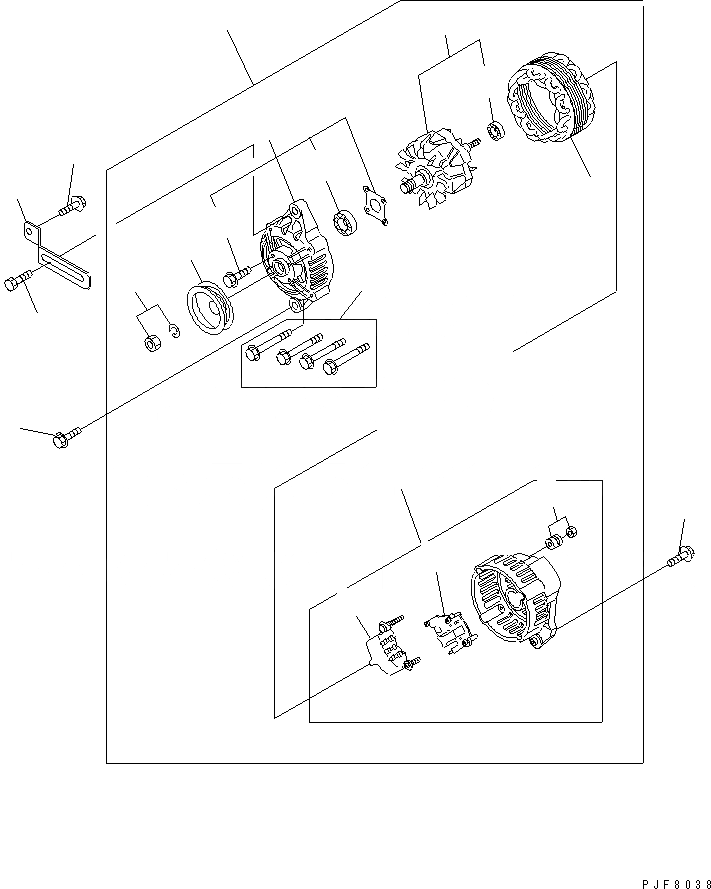 PJF8038