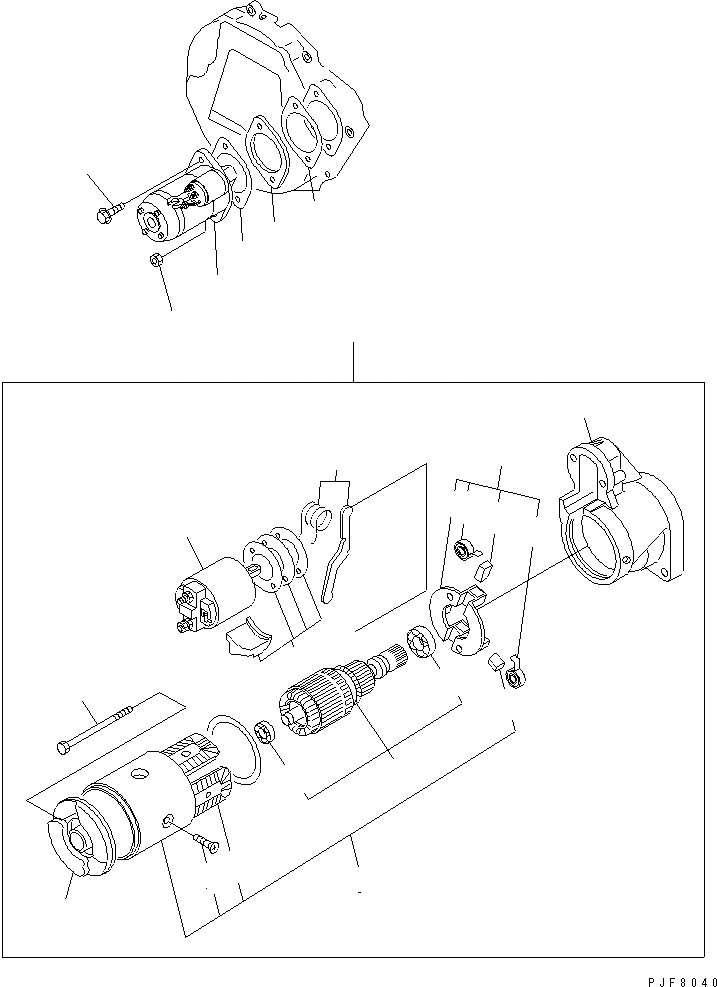 PJF8040