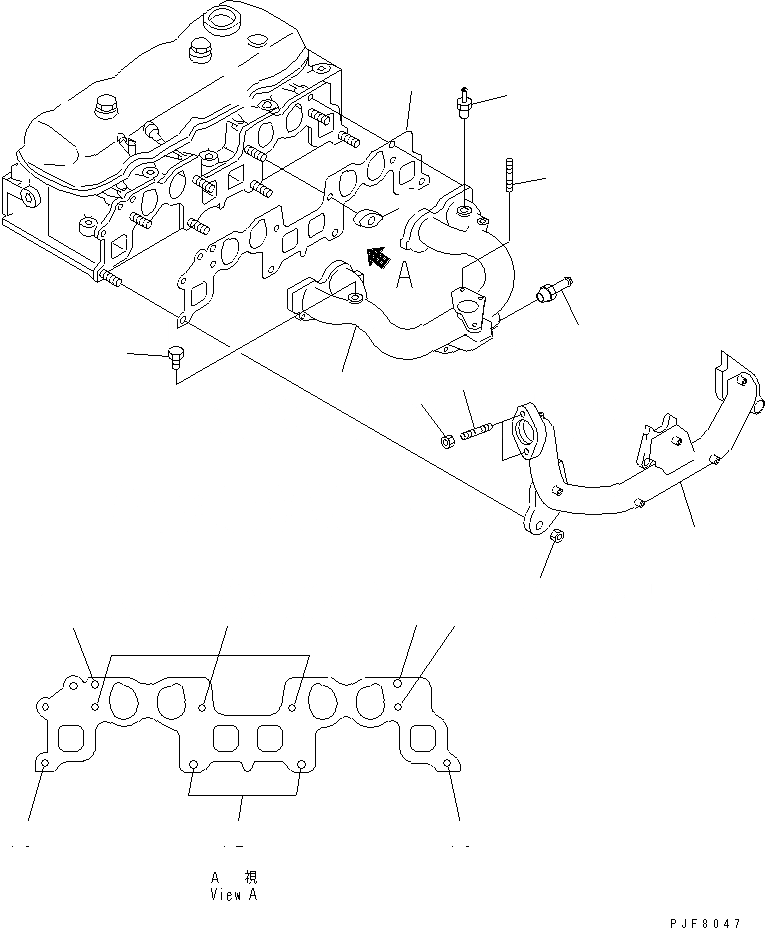 A

A 視
View A

PJF8047