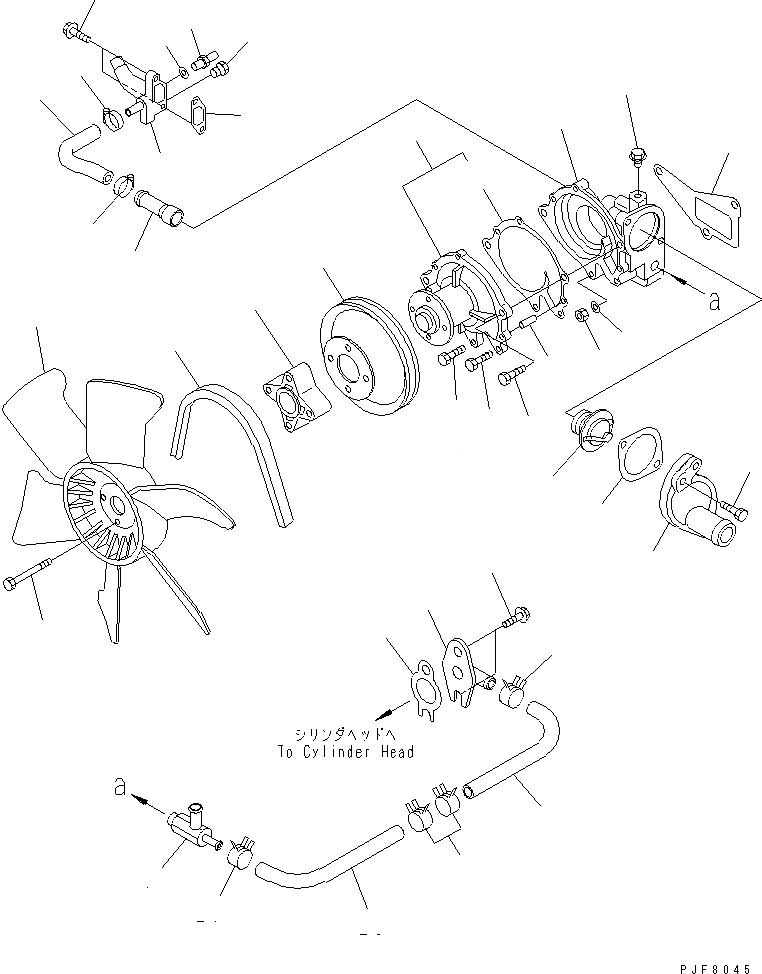 a

シリンダヘッドへ
To Cylinder Head

a

PJF8045