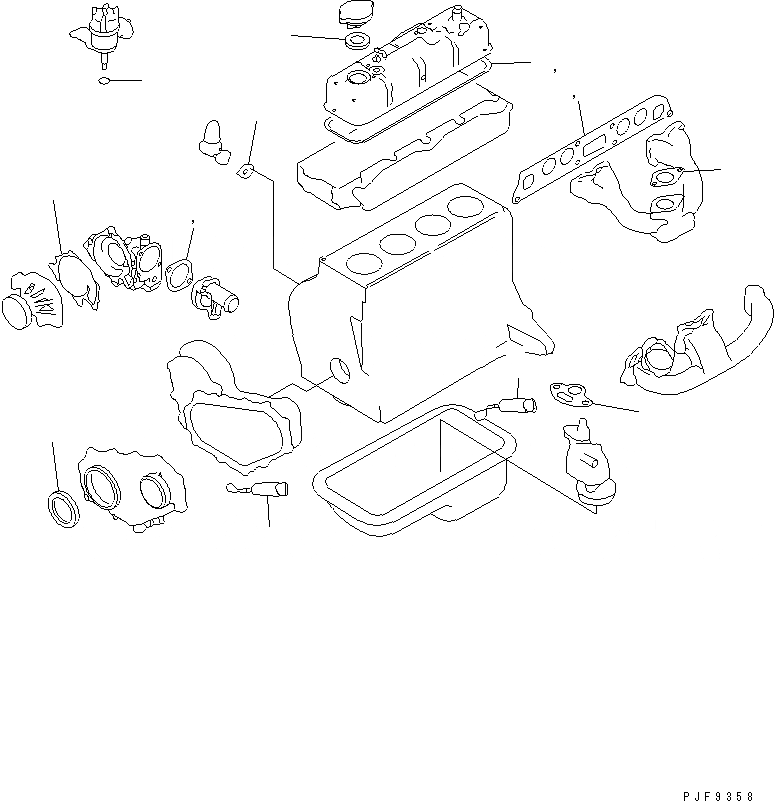 PJF9358