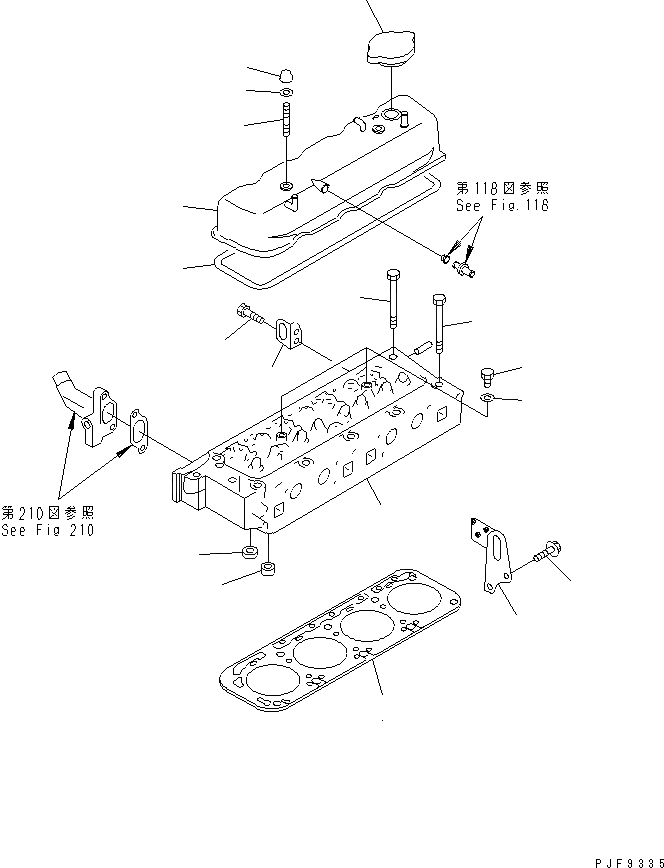 第118図参照
See Fig.118

第210図参照
See Fig 210

PJF9335