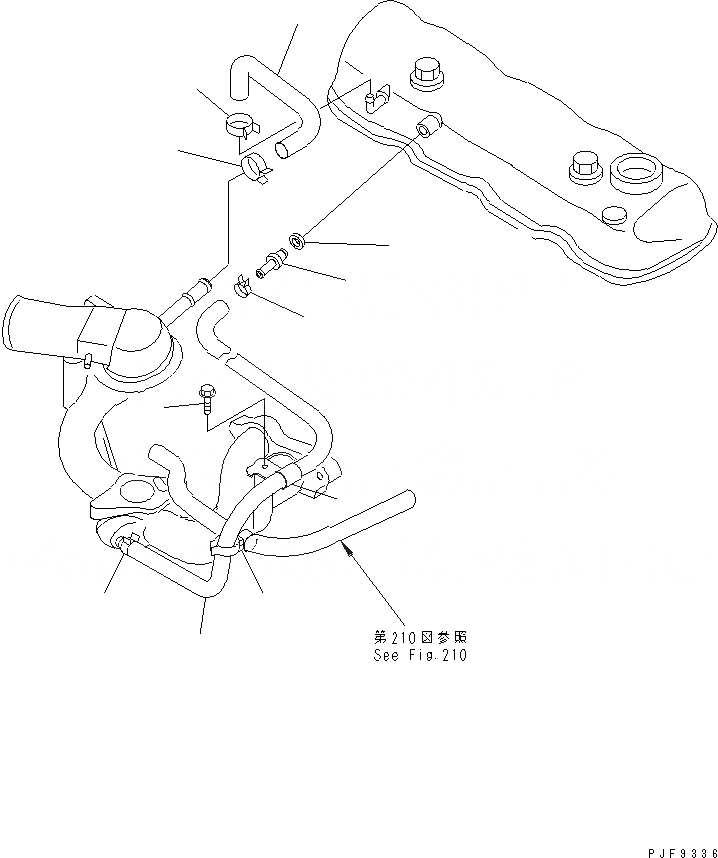 第210図参照
See Fig.210

PJF9336