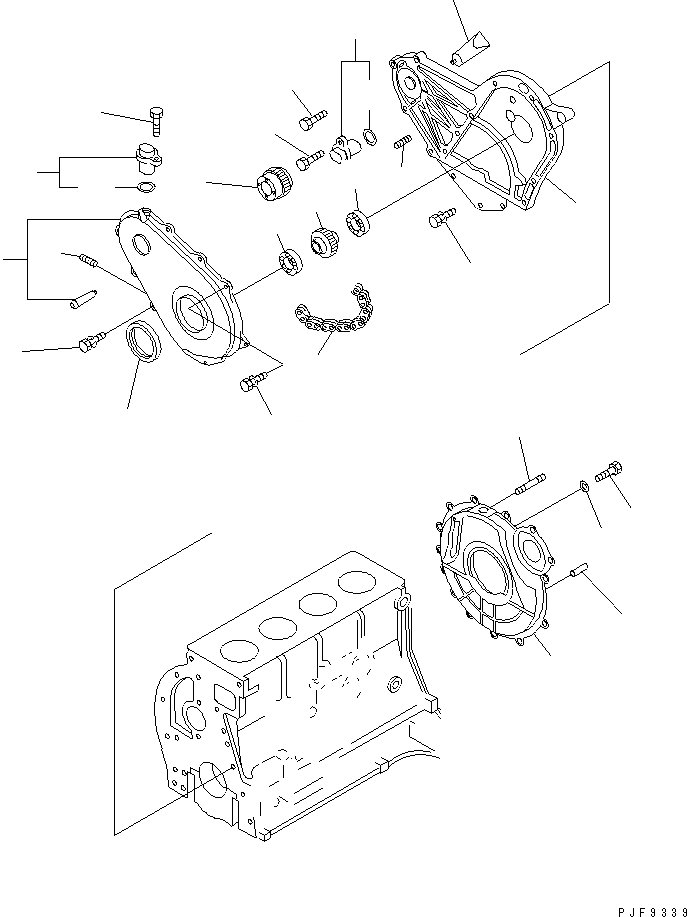 PJF9339