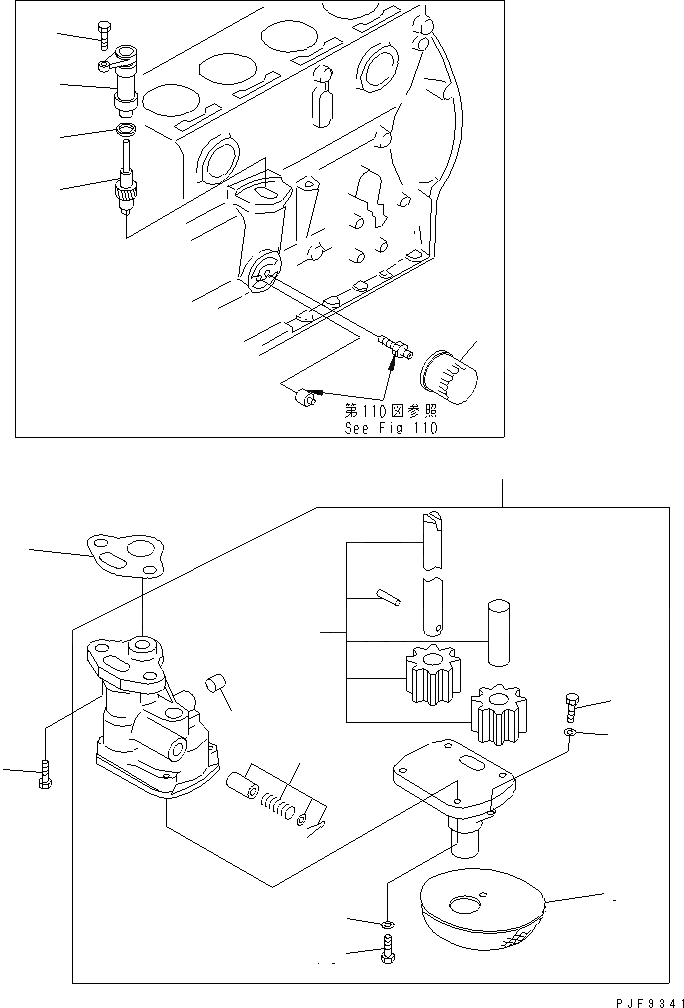 第110図参照
See Fig 110

PJF9341