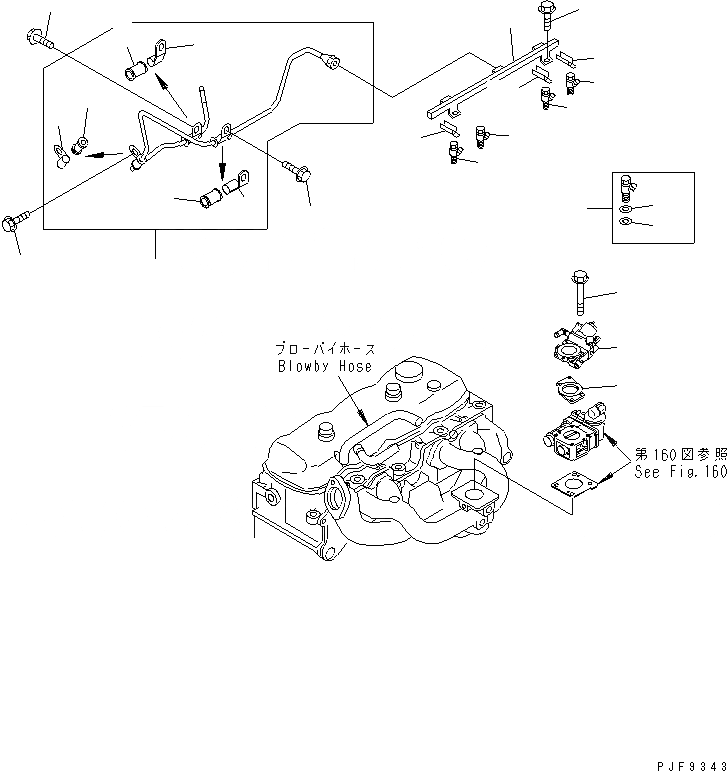 ブローバイホース
Blowby Hose

第160図参照
See Fig.160

PJF9343