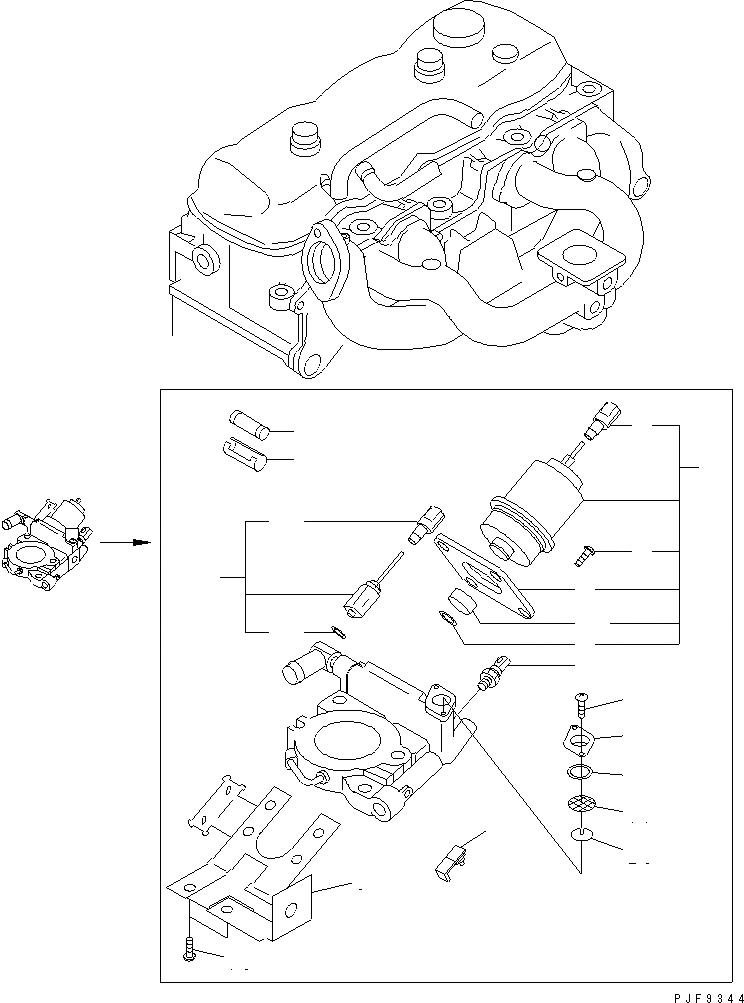 PJF9344