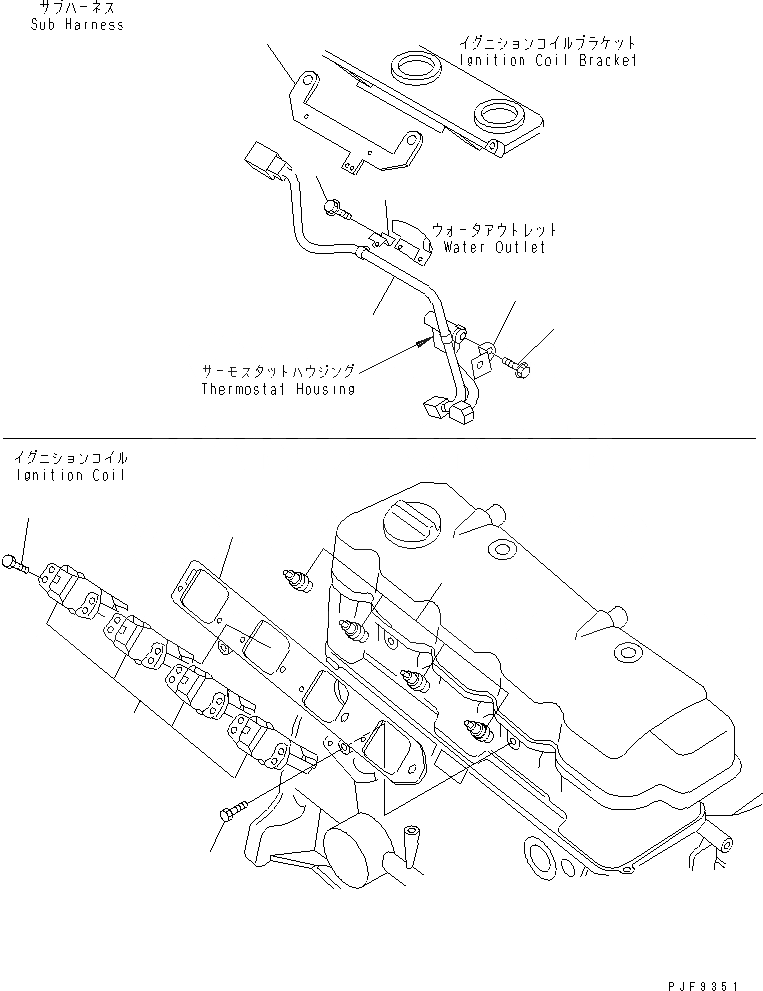 サブハーネス
Sub Harness

イグニションコイルブラケット
Ignition Coil Bracket

ウォータアウトレット
Water Outlet

サーモスタットハウジング
Thermostat Housing

イグニションコイル
Ignition Coil

PJF9351