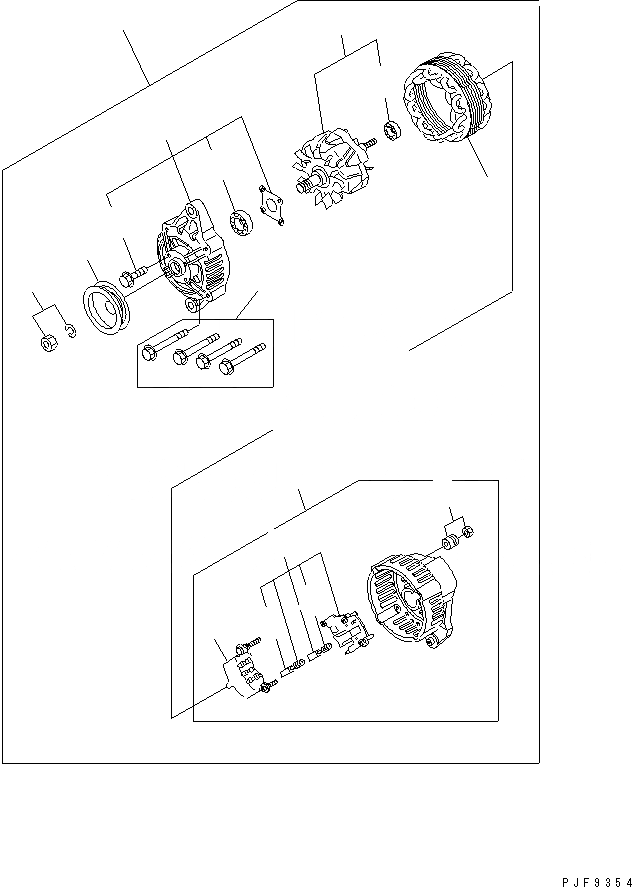 PJF9354