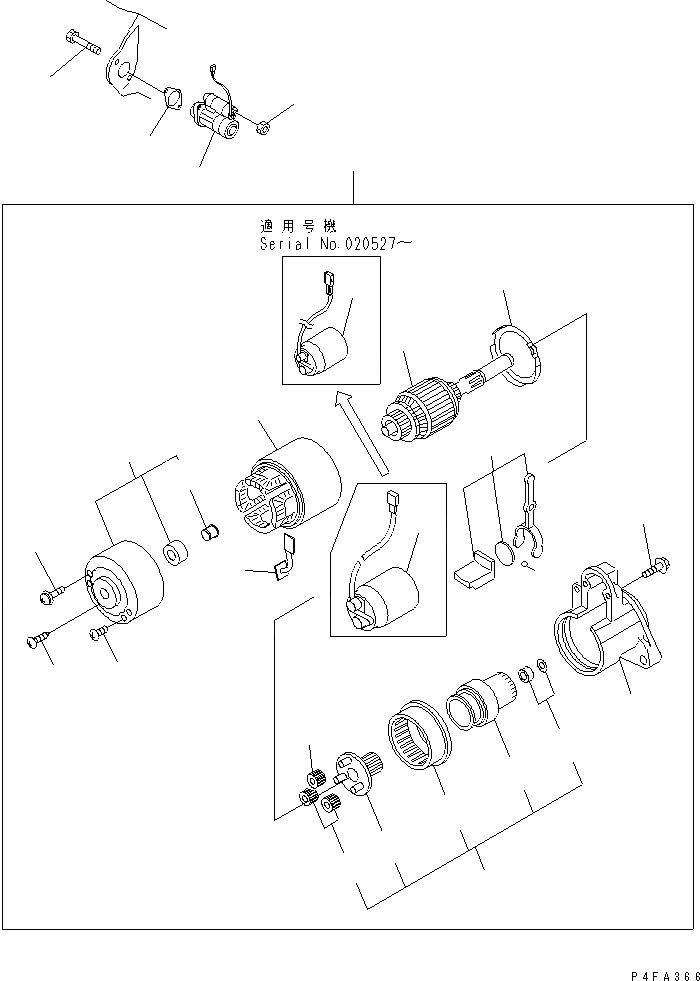 適用号機
Serial No.020527～

P4FA366