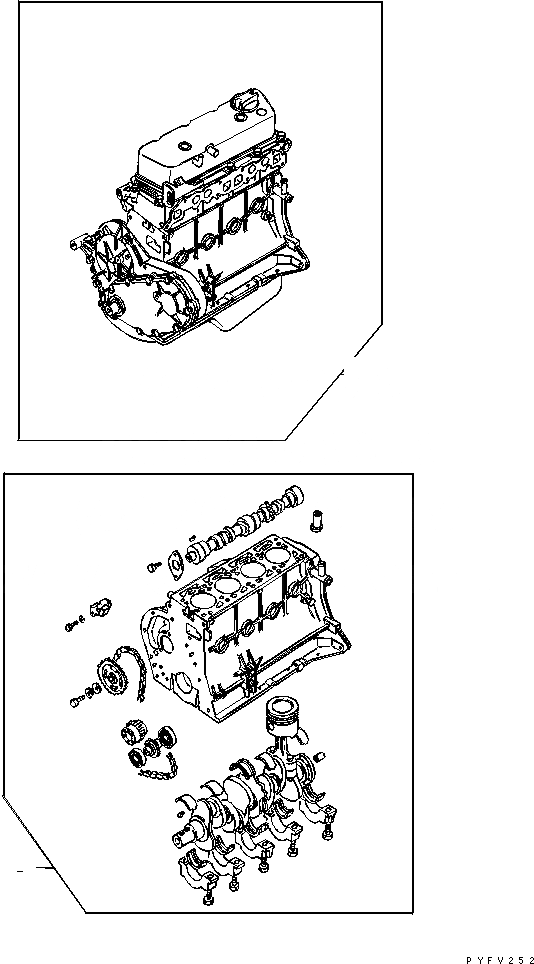 PYFV252