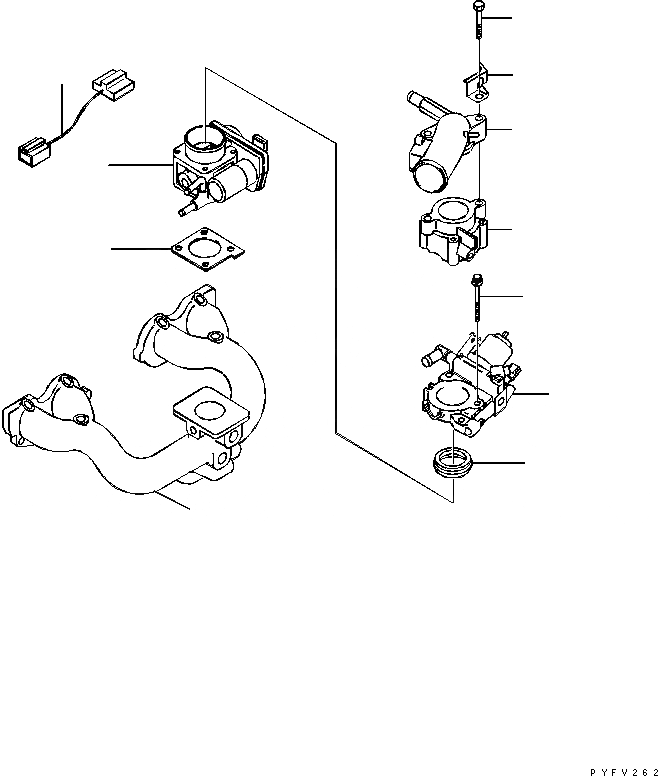 PYFV262