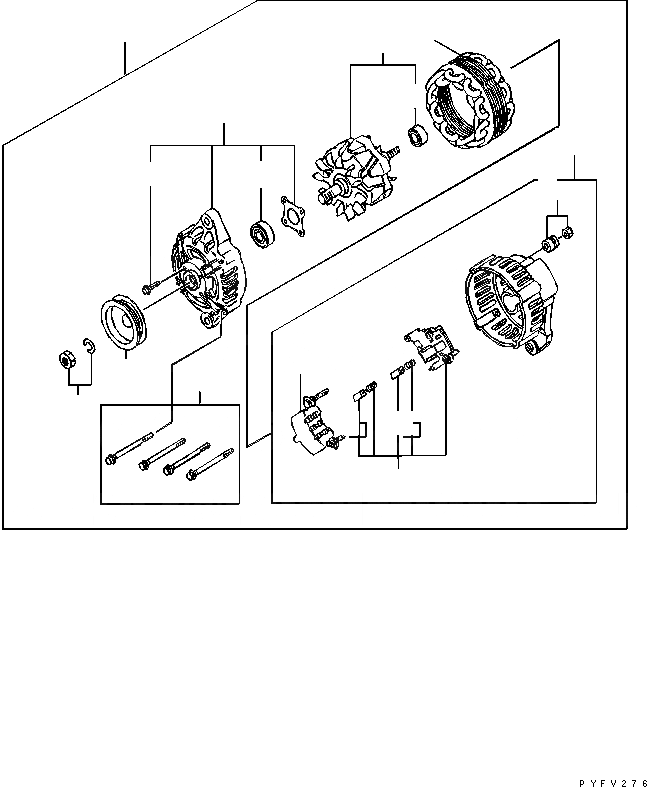 PYFV276