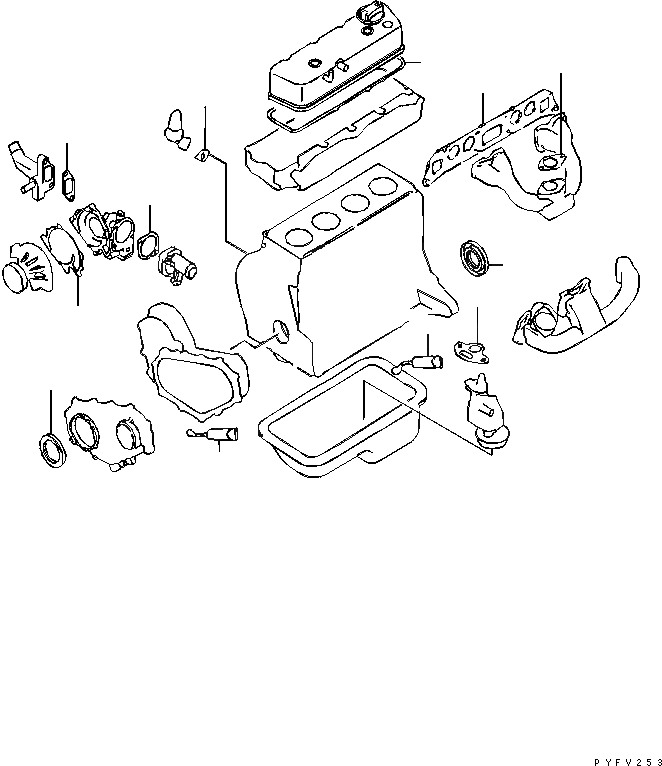 PYFV253