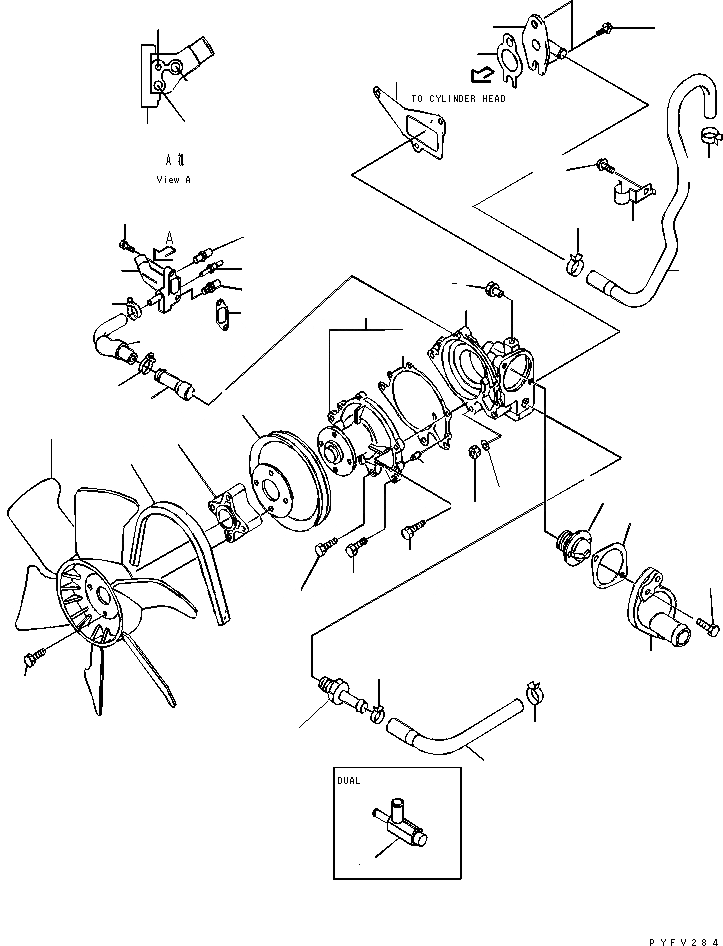 TO CYLINDER HEAD

A 視
View A

A

DUAL

PYFV284