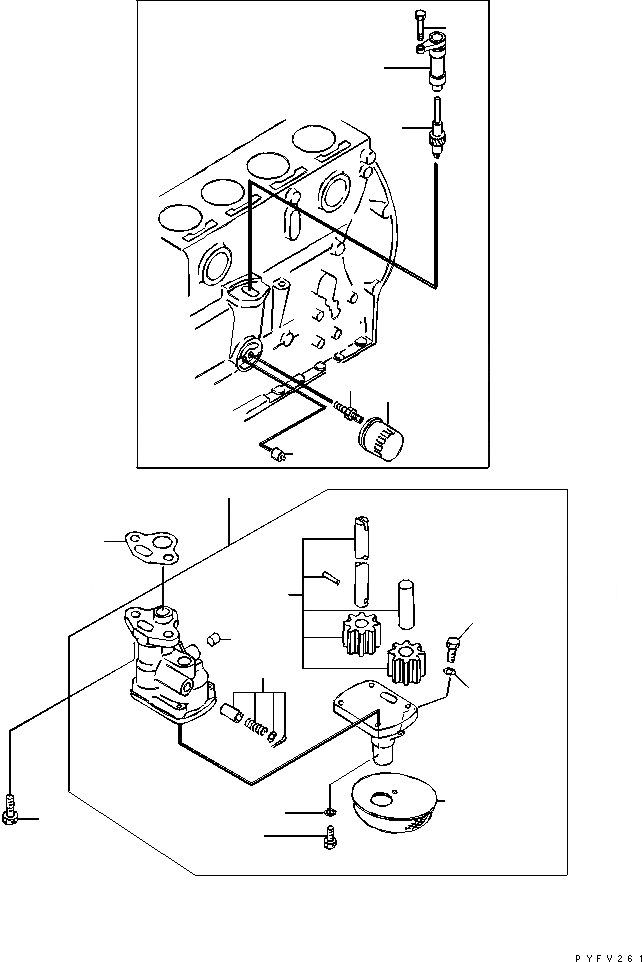 PYFV261