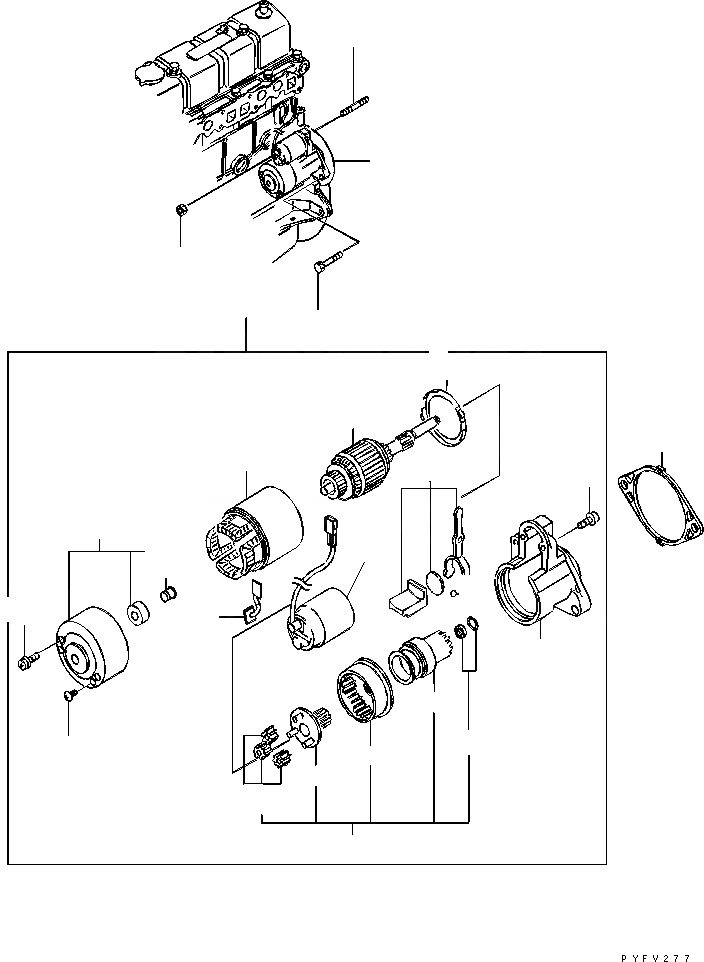 PYFV277