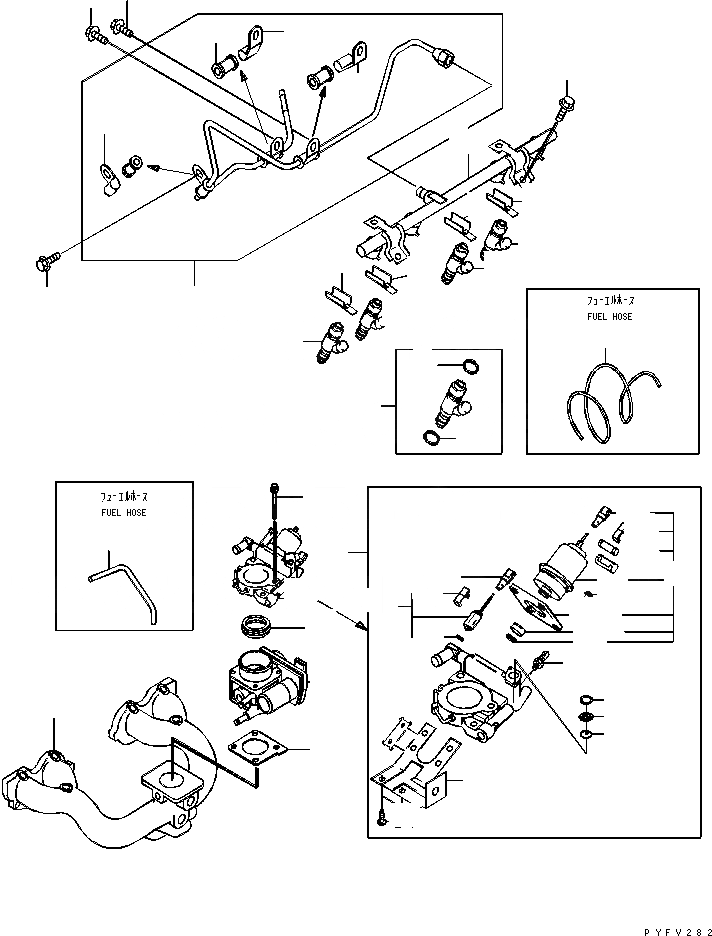 フューエルホース
FUEL HOSE

フューエルホース
FUEL HOSE

PYFV282