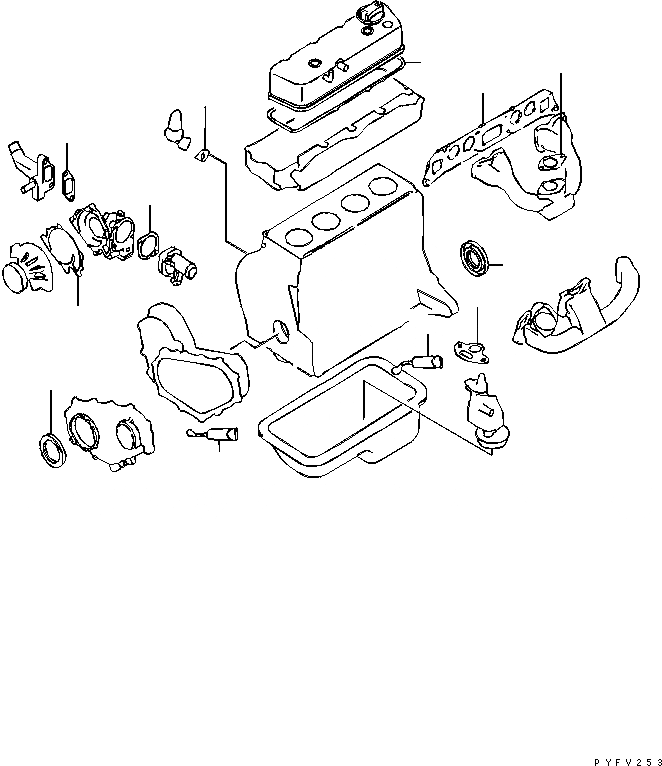 PYFV253