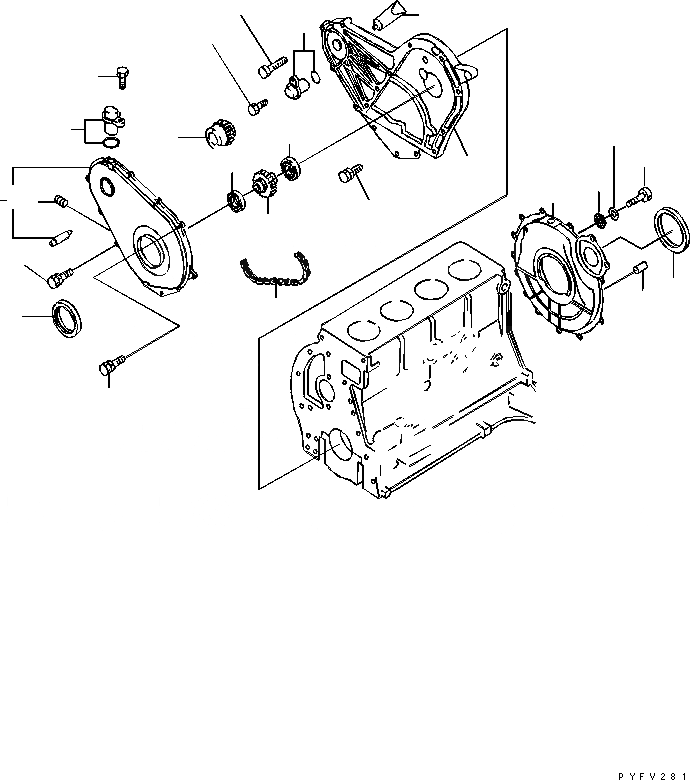 PYFV281