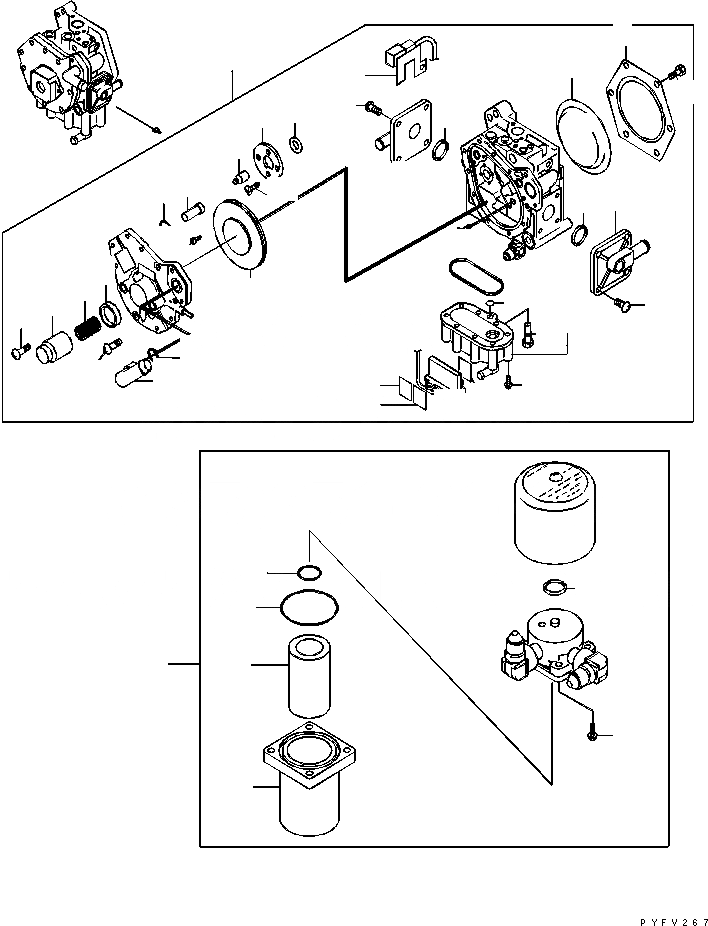 PYFV267