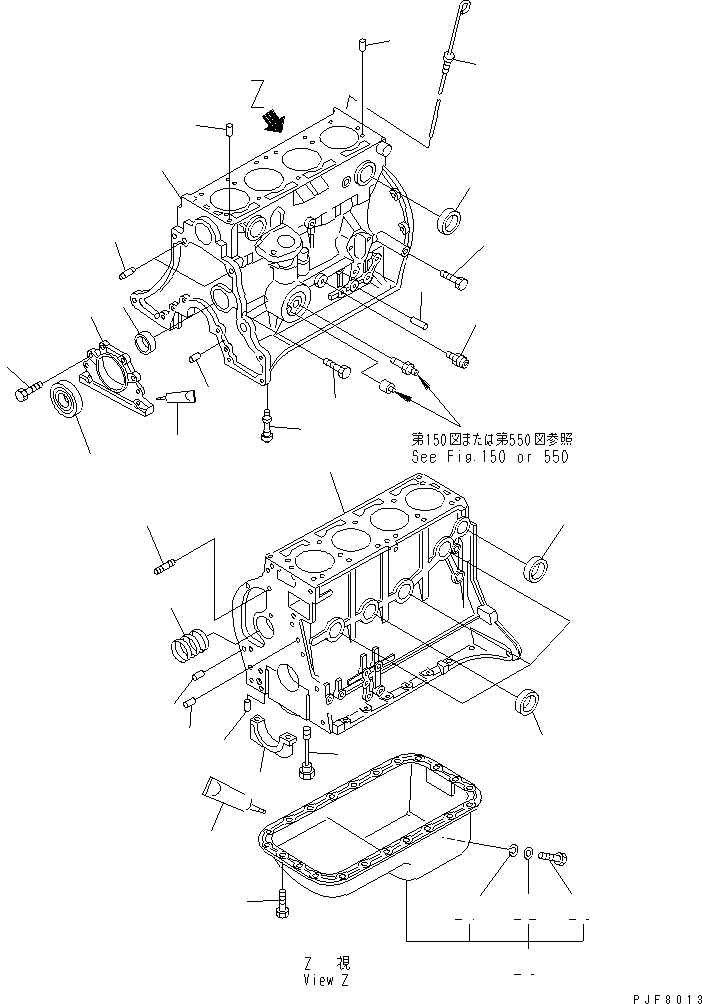 Z

第150図または第550図参照
See Fig.150 or 550

Z 視
View Z

PJF8013