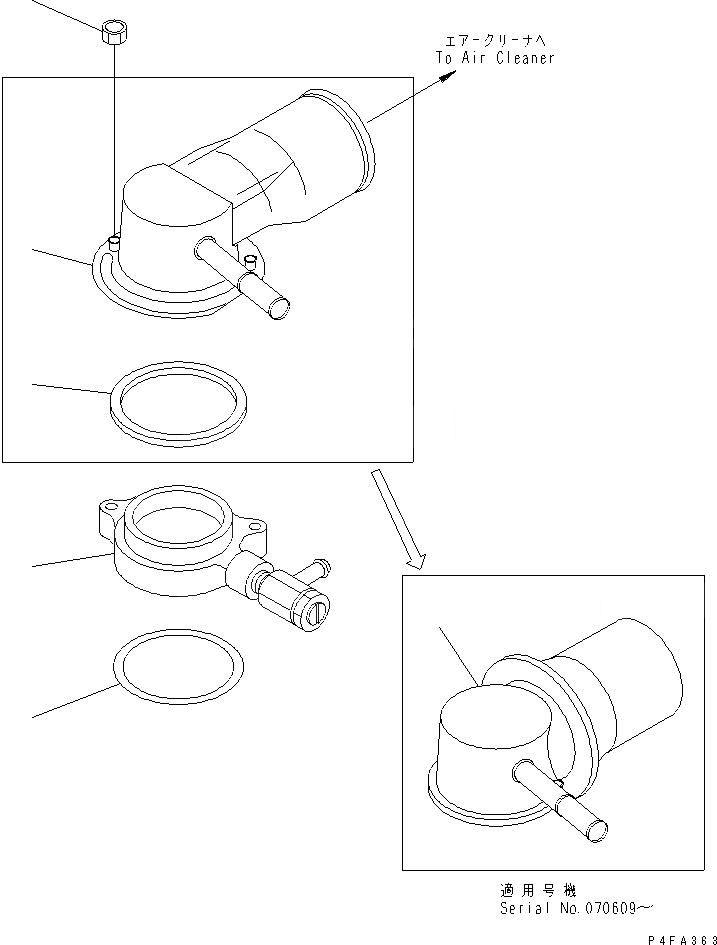 エアークリーナへ
To Air Cleaner

適用号機
Serial No.070609～

P4FA363