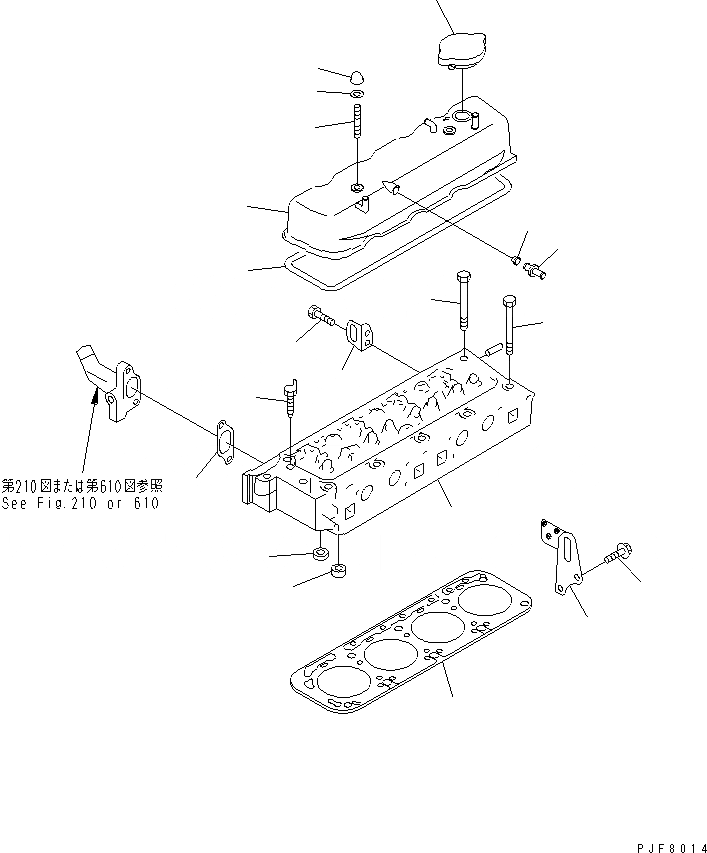 第210図または第610図参照
See Fig.210 or 610

PJF8014