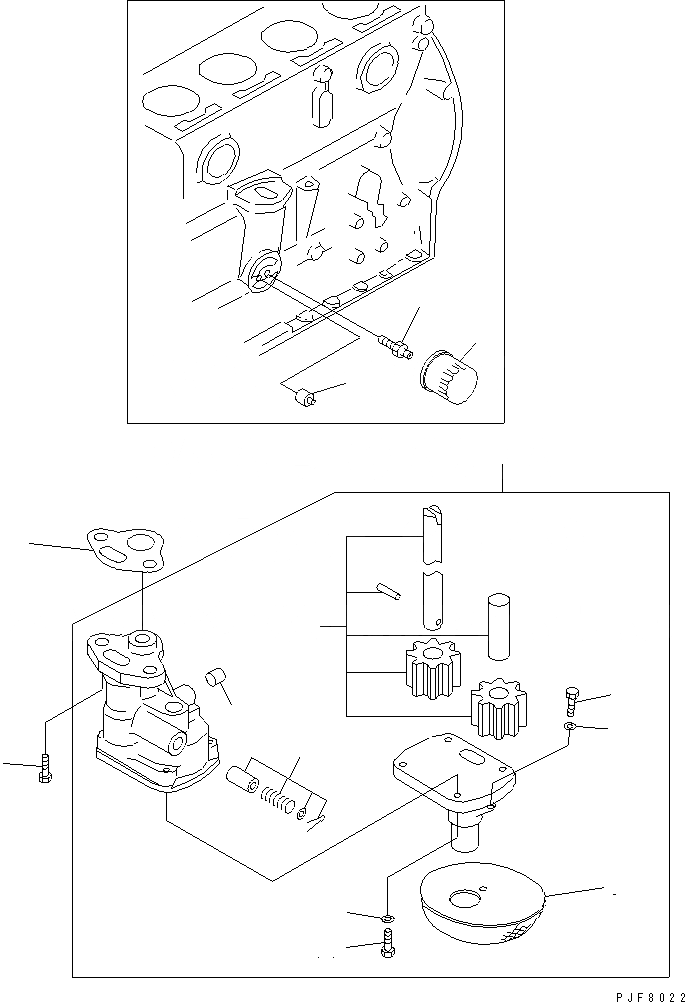 PJF8022