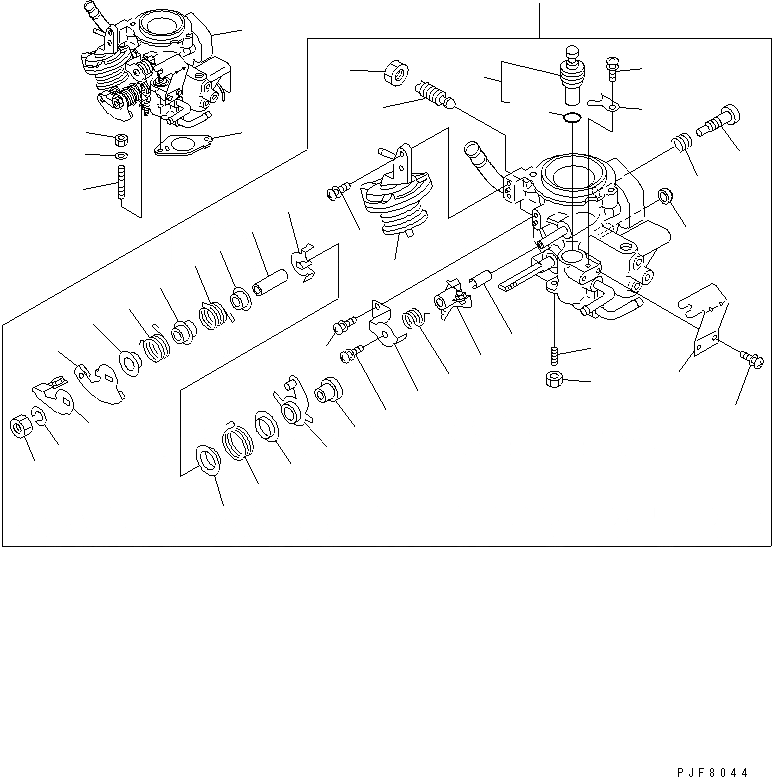 PJF8044